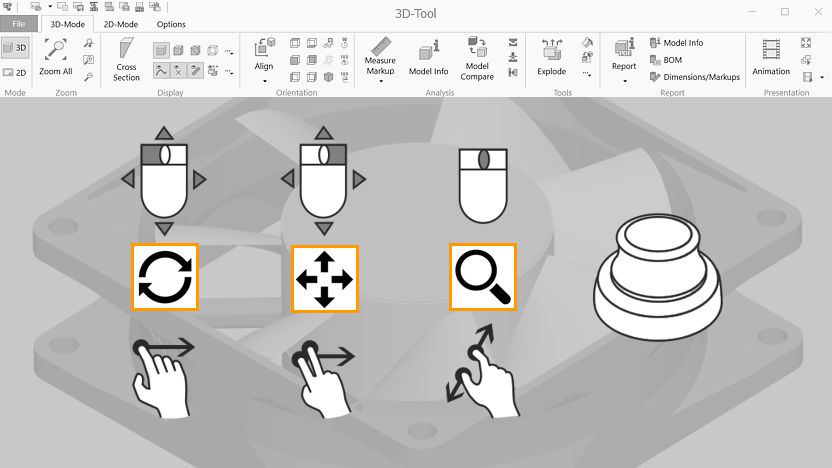 3D-Tool

File 3D-Mode 2D-Mode Options

3D
2D
Mode

Zoom All
Zoom

Cross Section
Display

Align
Orientation

Measure Markup
Model Info
Model Compare
Analysis

Explode
Tools

Report
Model Info
BOM
Dimensions/Markups
Report

Animation
Presentation